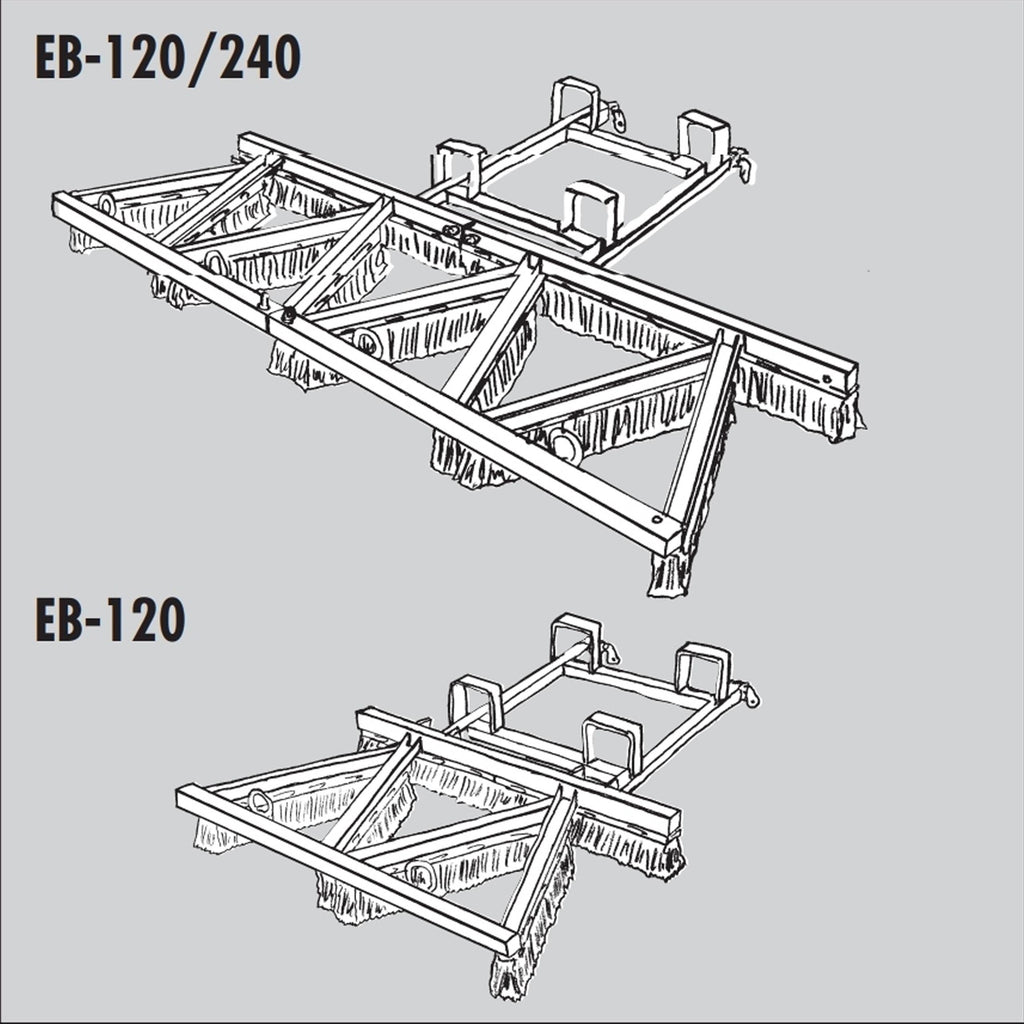 EB-120/240

EB-120