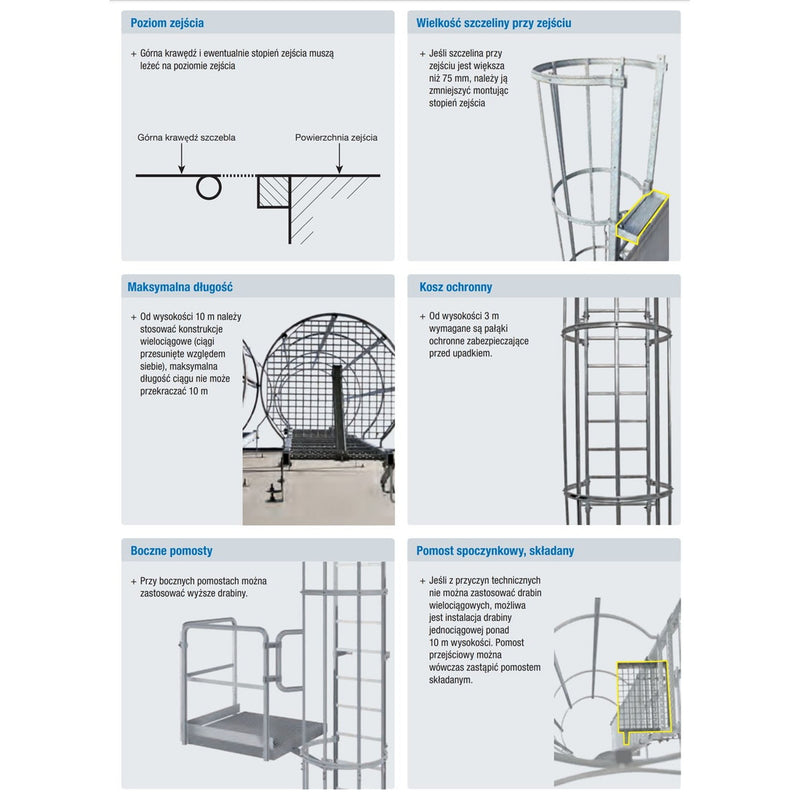 Poziom zejścia

+ Górna krawędź i ewentualnie stopień zejścia muszą leżeć na poziomie zejścia

Górna krawędź szczebla

Powierzchnia zejścia

Wielkość szczeliny przy zejściu

+ Jeśli szczelina przy zejściu jest większa niż 75 mm, należy ją zmniejszyć montując stopień zejścia

Maksymalna długość

+ Od wysokości 10 m należy stosować konstrukcje wielociągowe (ciągi przesunięte względem siebie), maksymalna długość ciągu nie może przekraczać 10 m

Kosz ochronny

+ Od wysokości 3 m wymagane są pałąki ochronne zabezpieczające przed upadkiem.

Boczne pomosty

+ Przy bocznych pomostach można zastosować wyższe drabiny.

Pomost spoczynkowy, składany

+ Jeśli z przyczyn technicznych nie można zastosować drabin wielociągowych, możliwa jest instalacja drabiny jednociągowej ponad 10 m wysokości. Pomost przejściowy można wówczas zastąpić pomostem składanym.